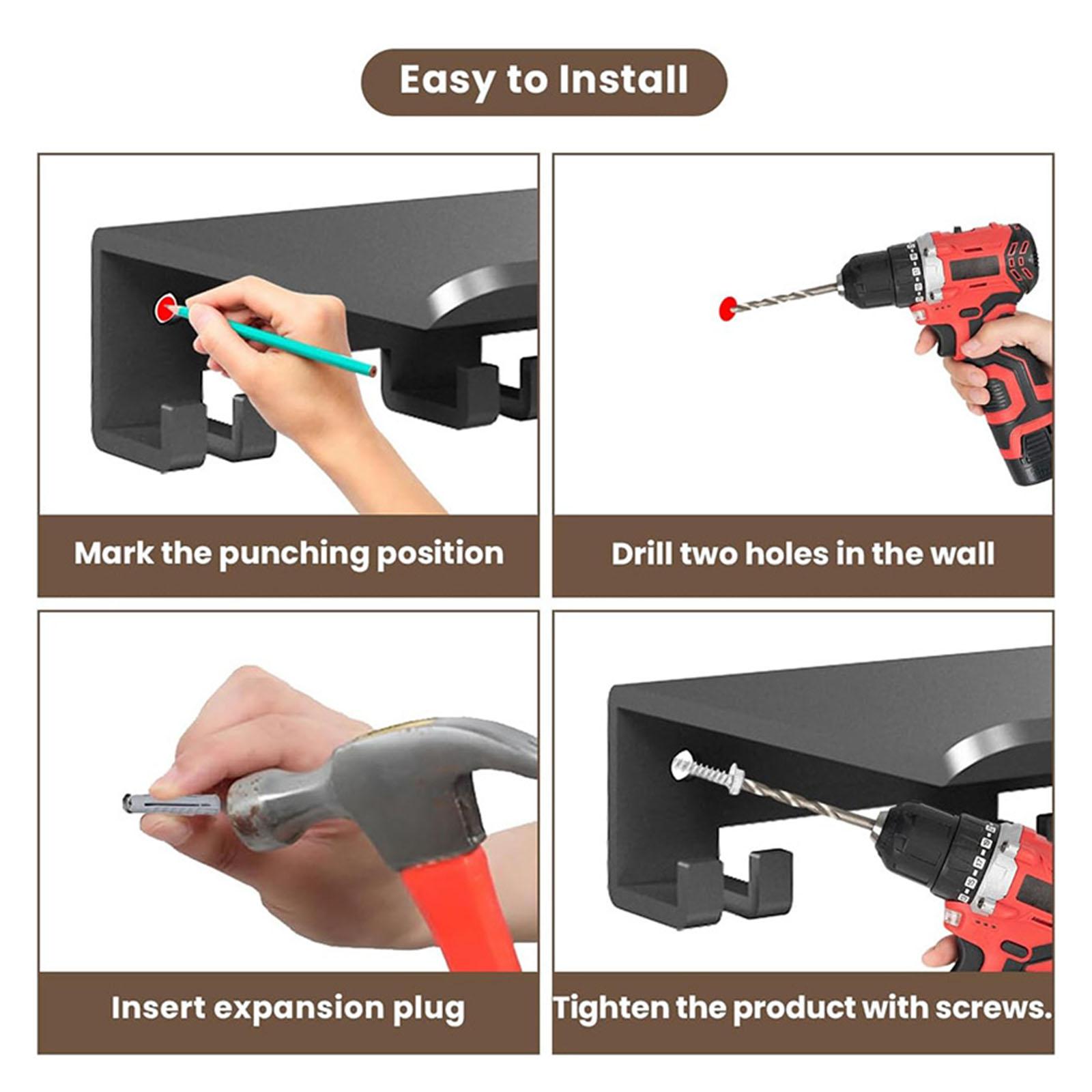 Easy to Install

Mark the punching position

Drill two holes in the wall

Insert expansion plug

Tighten the product with screws.